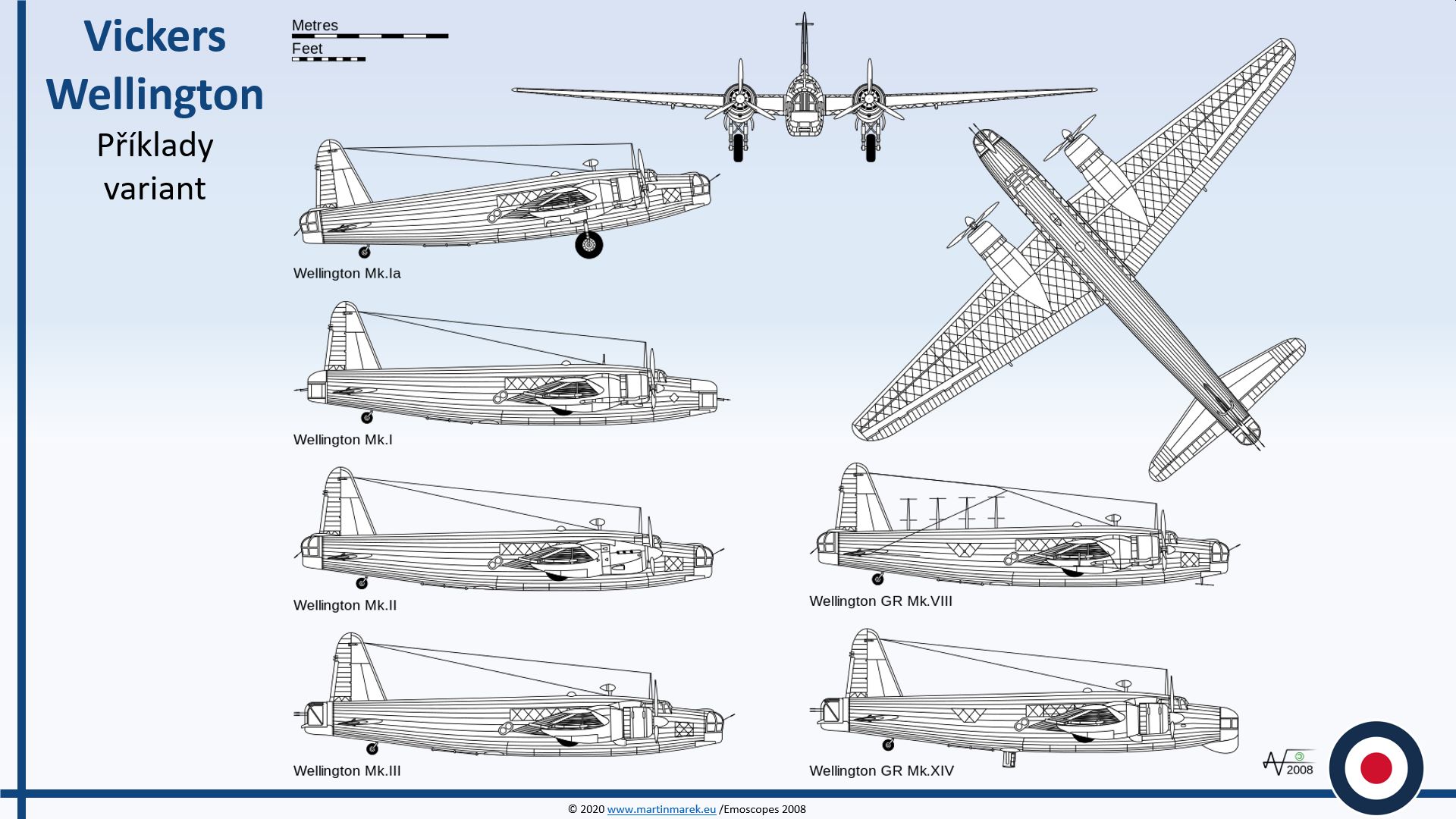 Vickers Wellington
Příklady variant

Metres
Feet

Wellington Mk.Ia

Wellington Mk.I

Wellington Mk.II

Wellington Mk.III

Wellington GR Mk.VIII

Wellington GR Mk.XIV

2008

© 2020 www.martinmarek.eu /Emoscopes 2008